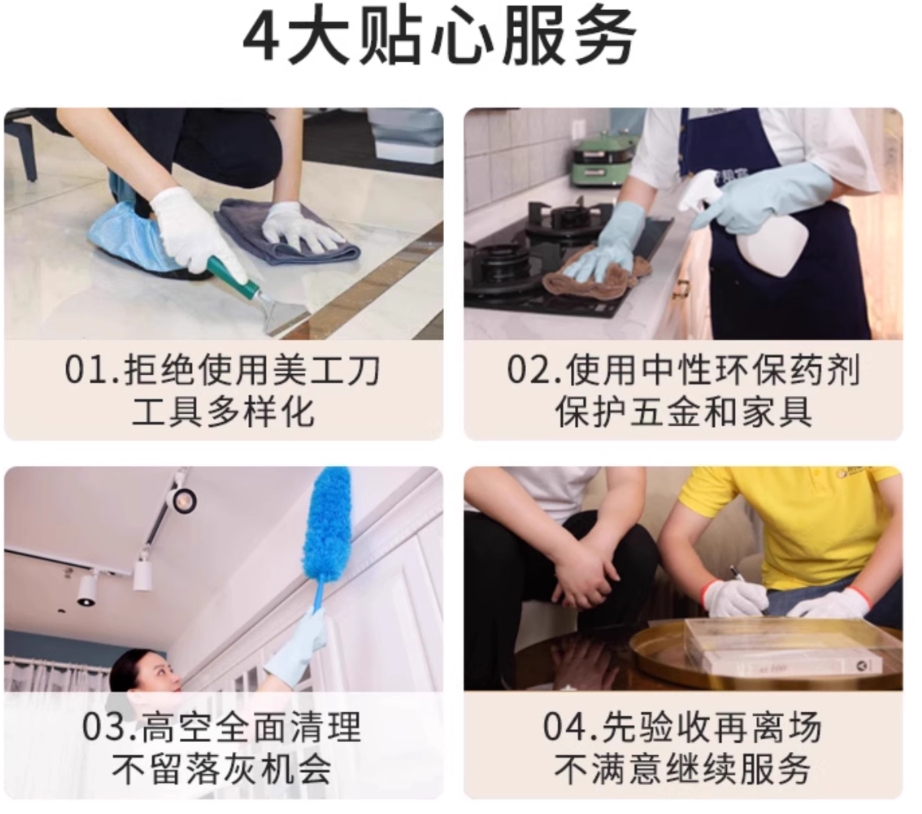 4大贴心服务

01.拒绝使用美工刀
工具多样化

02.使用中性环保药剂
保护五金和家具

03.高空全面清理
不留落灰机会

04.先验收再离场
不满意继续服务